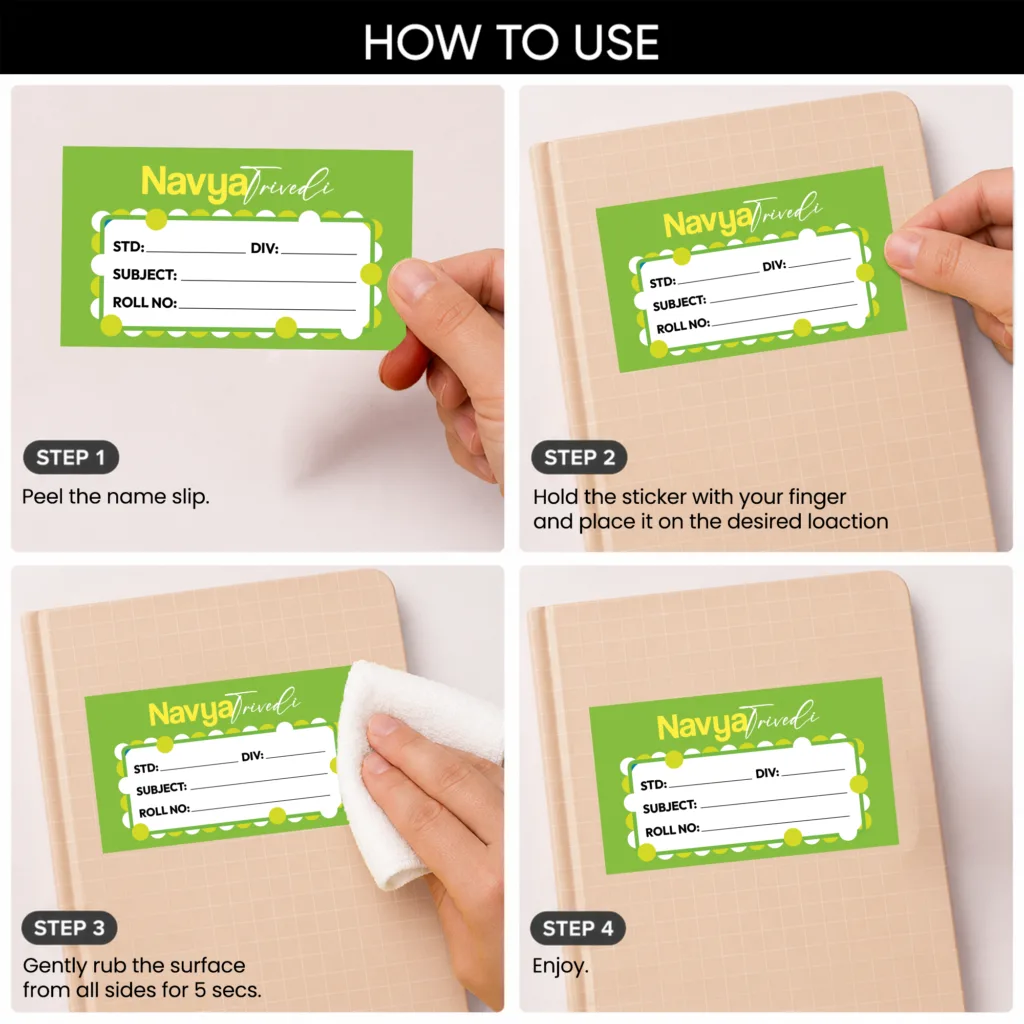 HOW TO USE

Navya Trivedi

STD: ____ DIV: ____

SUBJECT: ____

ROLL NO: ____

STEP 1

Peel the name slip.

Navya Trivedi

STD: ____ DIV: ____

SUBJECT: ____

ROLL NO: ____

STEP 2

Hold the sticker with your finger and place it on the desired loaction

Navya Trivedi

STD: ____ DIV: ____

SUBJECT: ____

ROLL NO: ____

STEP 3

Gently rub the surface from all sides for 5 secs.

Navya Trivedi

STD: ____ DIV: ____

SUBJECT: ____

ROLL NO: ____

STEP 4

Enjoy.