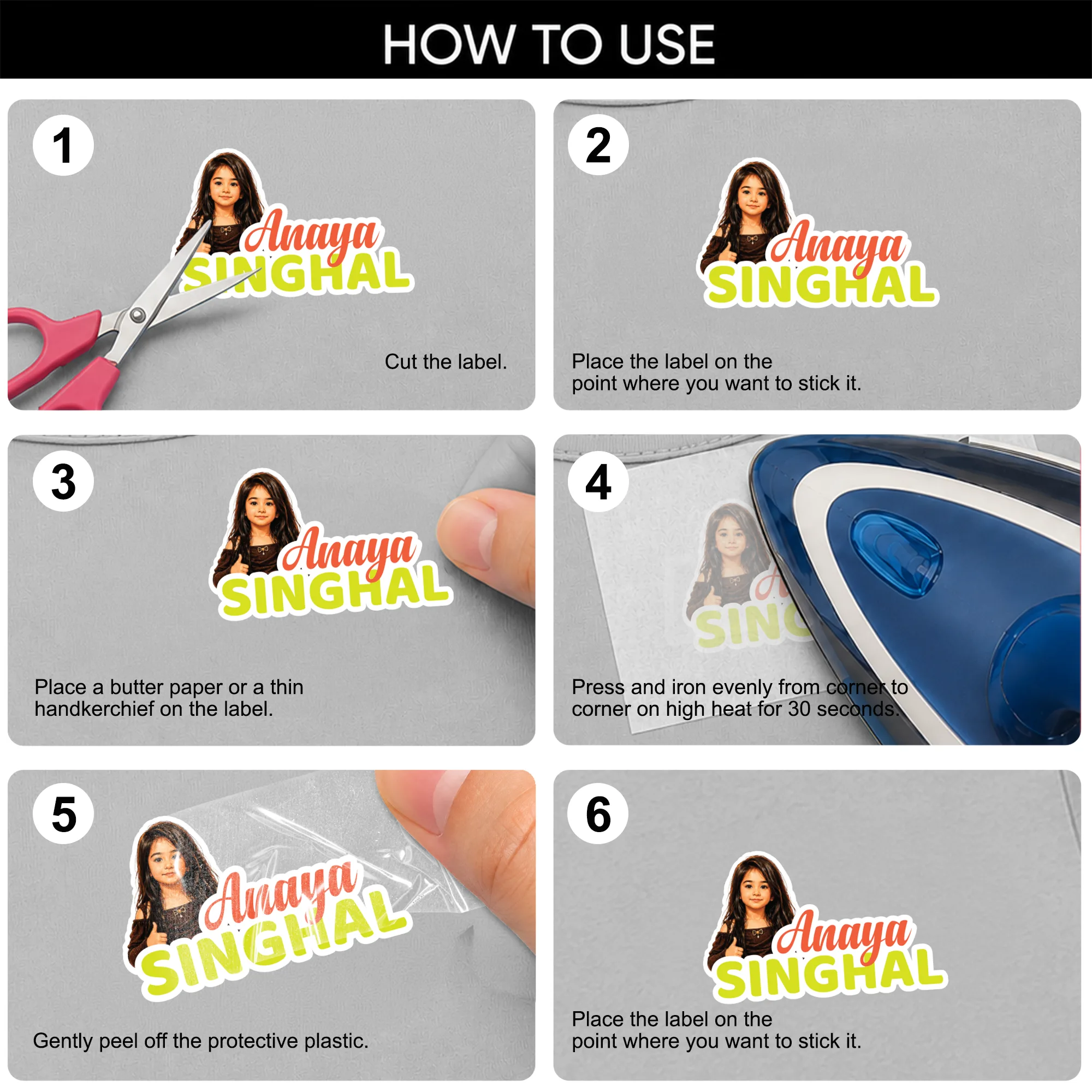 HOW TO USE

1

Anaya
SINGHAL

Cut the label.

2

Anaya
SINGHAL

Place the label on the point where you want to stick it.

3

Anaya
SINGHAL

Place a butter paper or a thin handkerchief on the label.

4

SIN

Press and iron evenly from corner to corner on high heat for 30 seconds.

5

Anaya
SINGHAL

Gently peel off the protective plastic.

6

Anaya
SINGHAL

Place the label on the point where you want to stick it.