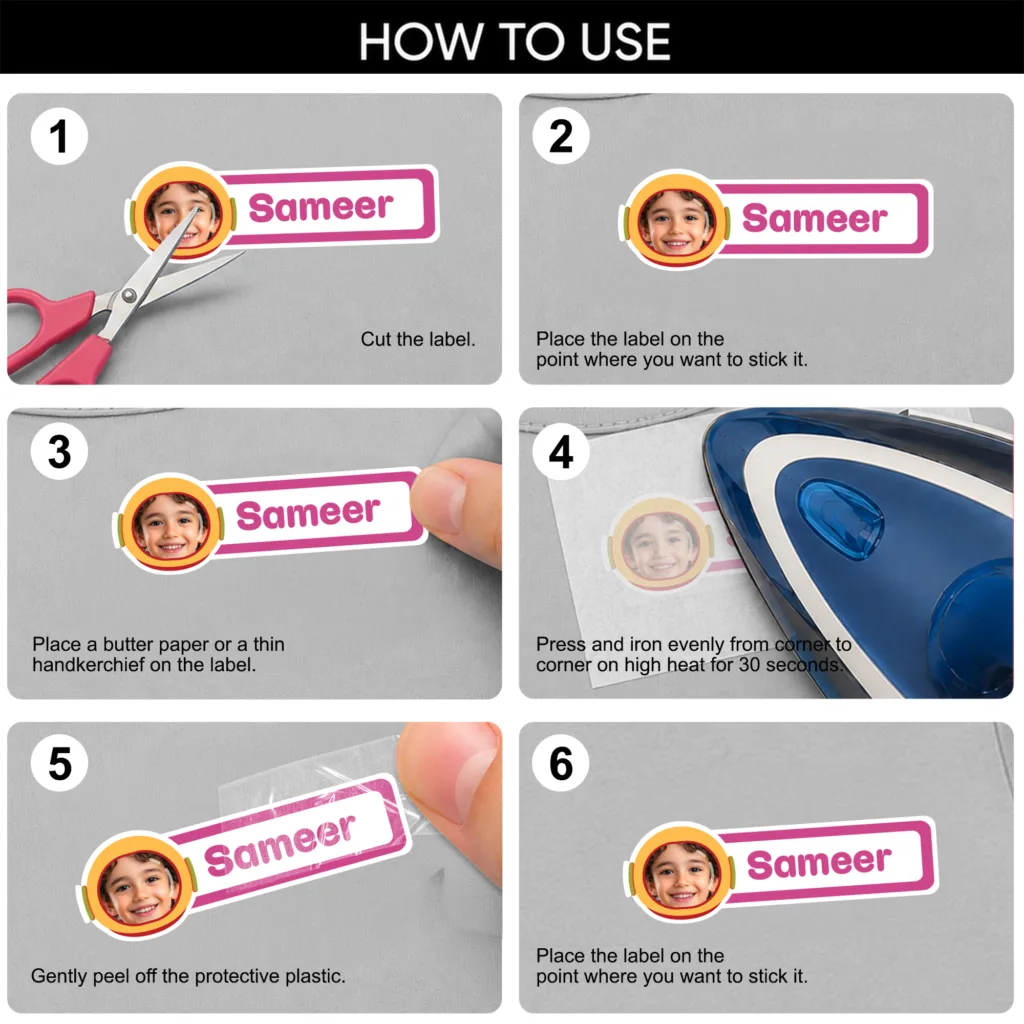 HOW TO USE

1

Sameer

Cut the label.

2

Sameer

Place the label on the point where you want to stick it.

3

Sameer

Place a butter paper or a thin handkerchief on the label.

4

Press and iron evenly from corner to corner on high heat for 30 seconds.

5

Sameer

Gently peel off the protective plastic.

6

Sameer

Place the label on the point where you want to stick it.