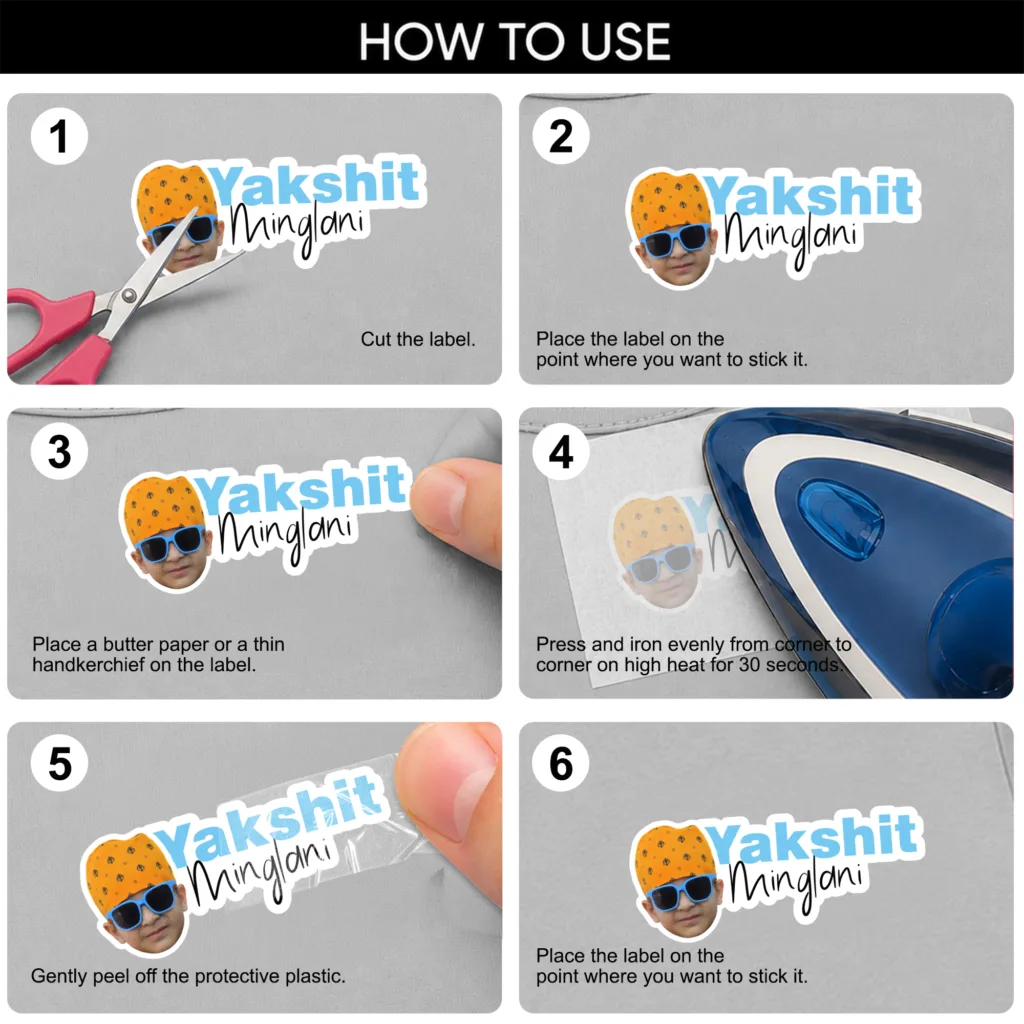 HOW TO USE

1

Yakshit
Minglani

Cut the label.

2

Yakshit
Minglani

Place the label on the point where you want to stick it.

3

Yakshit
Minglani

Place a butter paper or a thin handkerchief on the label.

4

Press and iron evenly from corner to corner on high heat for 30 seconds.

5

Yakshit
Minglani

Gently peel off the protective plastic.

6

Yakshit
Minglani

Place the label on the point where you want to stick it.