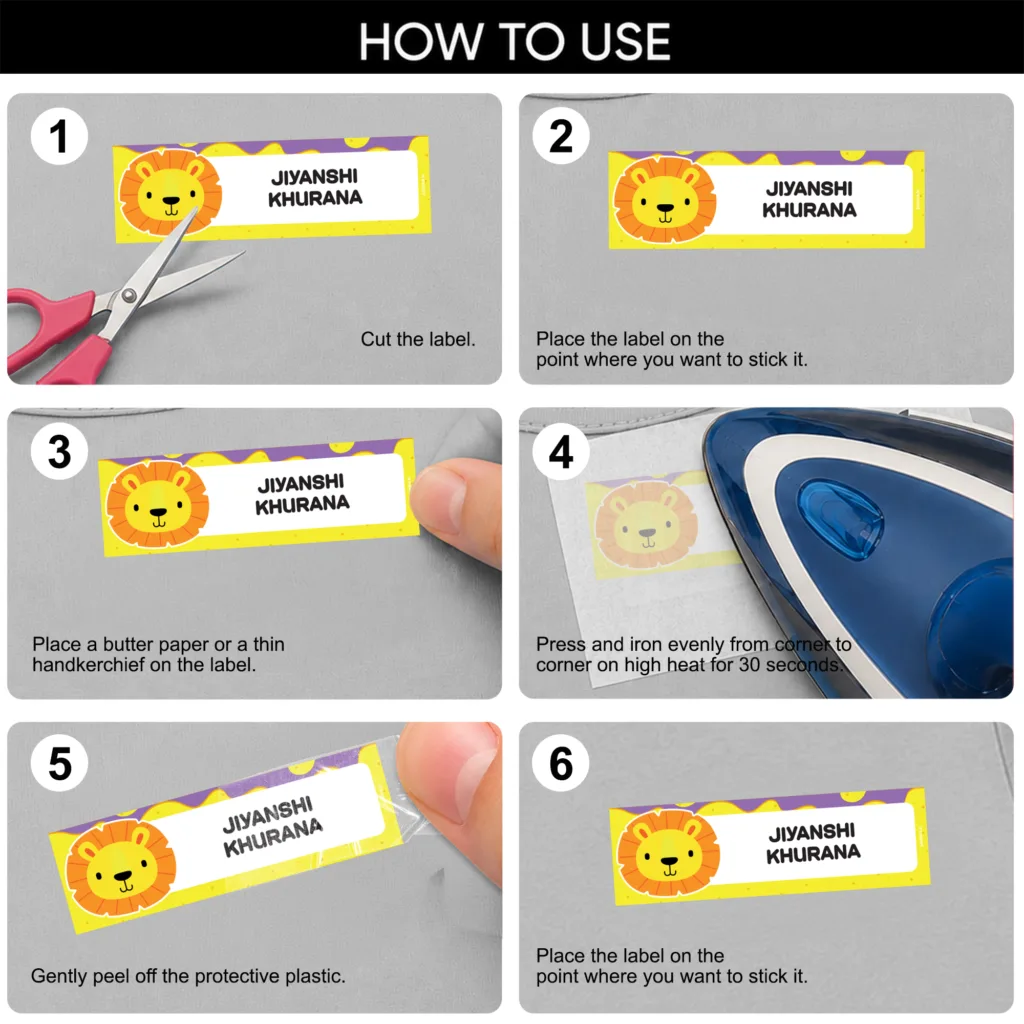 HOW TO USE

1

JIYANSHI KHURANA

Cut the label.

2

JIYANSHI KHURANA

Place the label on the point where you want to stick it.

3

JIYANSHI KHURANA

Place a butter paper or a thin handkerchief on the label.

4

Press and iron evenly from corner to corner on high heat for 30 seconds.

5

JIYANSHI KHURANA

Gently peel off the protective plastic.

6

JIYANSHI KHURANA

Place the label on the point where you want to stick it.